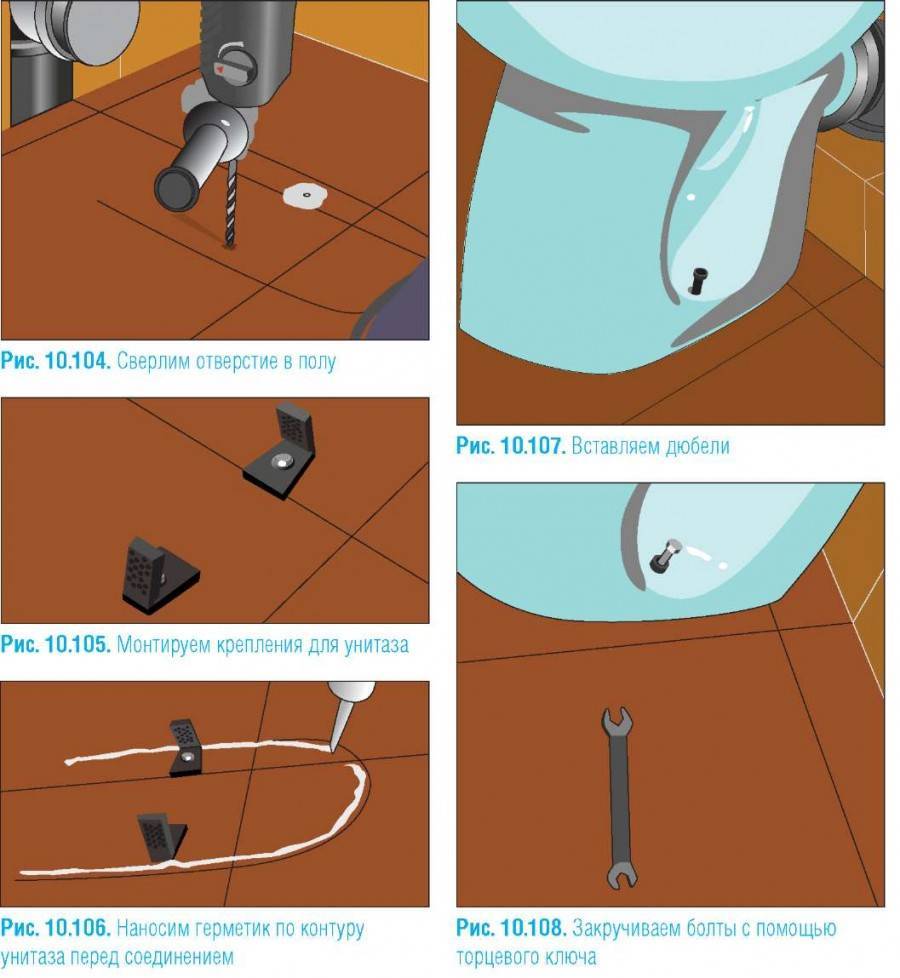 Рис. 10.104. Сверлим отверстие в полу

Рис. 10.105. Монтируем крепления для унитаза

Рис. 10.106. Наносим герметик по контуру унитаза перед соединением

Рис. 10.107. Вставляем дюбели

Рис. 10.108. Закручиваем болты с помощью торцевого ключа