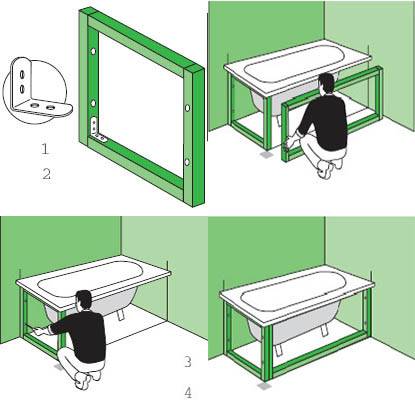 1
2
3
4