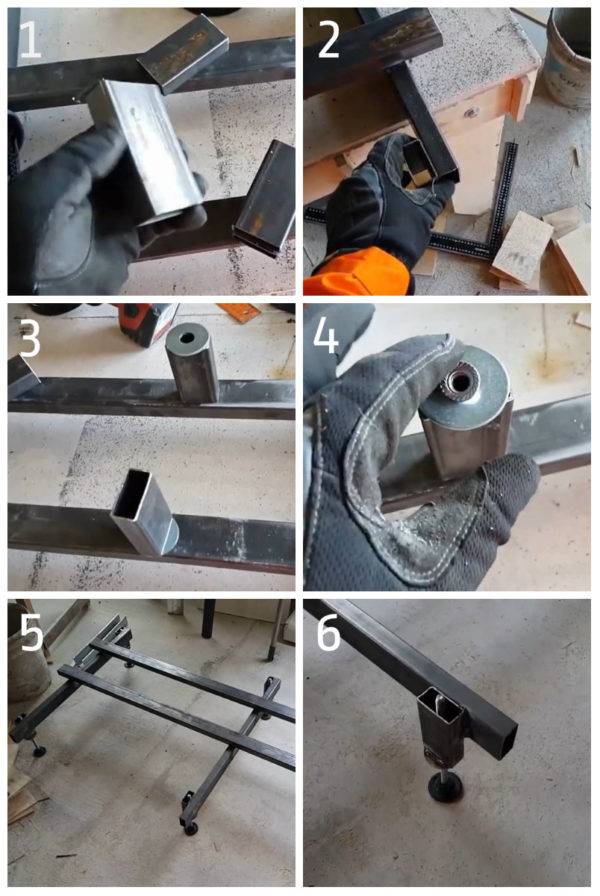 1
2
3
4
5
6