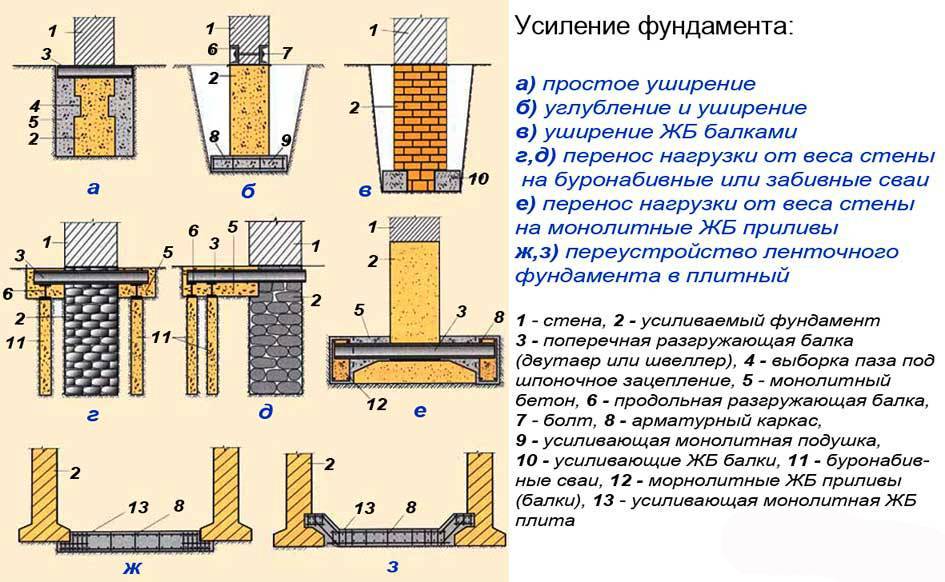 1
3
4
5
2
а

1
6
7
2
8
9
б

1
2
10
в

1
3
5
6
2
11
г

6
3
5
1
2
11
д

1
2
5
3
8
12
е

2
13
8
ж

2
13
8
з

Усиление фундамента:

а) простое уширение
б) углубление и уширение
в) уширение ЖБ балками
г,д) перенос нагрузки от веса стены на буронабивные или забивные сваи
е) перенос нагрузки от веса стены на монолитные ЖБ приливы
ж,з) переустройство ленточного фундамента в плитный

1 - стена, 2 - усиливаемый фундамент
3 - поперечная разгружающая балка (двутавр или швеллер), 4 - выборка паза под шпоночное зацепление, 5 - монолитный бетон, 6 - продольная разгружающая балка, 7 - болт, 8 - арматурный каркас, 9 - усиливающая монолитная подушка, 10 - усиливающие ЖБ балки, 11 - буронабивные сваи, 12 - морнолитные ЖБ приливы (балки), 13 - усиливающая монолитная ЖБ плита