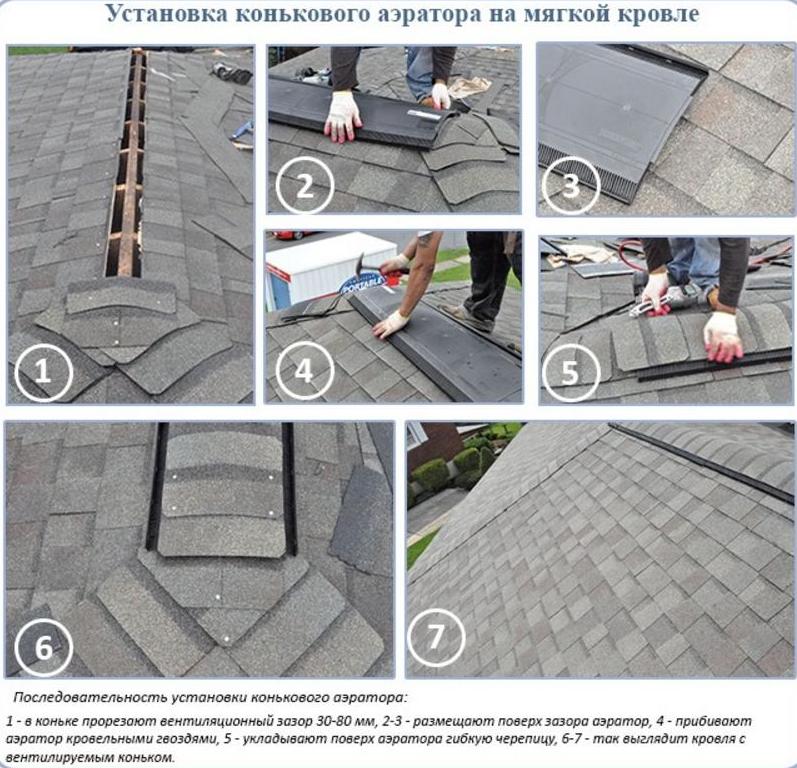 Установка конькового аэратора на мягкой кровле

1

2

3

4

PORTABLE

5

6

7

Последовательность установки конькового аэратора:

1 - в коньке прорезают вентиляционный зазор 30-80 мм, 2-3 - размещают поверх зазора аэратор, 4 - прибивают аэратор кровельными гвоздями, 5 - укладывают поверх аэратора гибкую черепицу, 6-7 - так выглядит кровля с вентилируемым коньком.