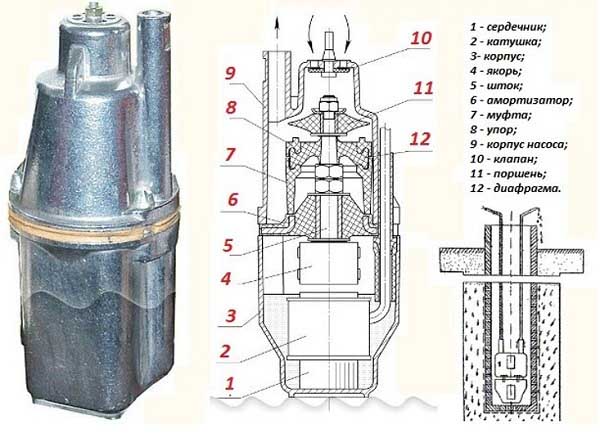 9
8
7
6
5
4
3
2
1
10
11
12

1 - сердечник;
2 - катушка;
3- корпус;
4 - якорь;
5 - шток;
6 - амортизатор;
7 - муфта;
8 - упор;
9 - корпус насоса;
10 - клапан;
11 - поршень;
12 - диафрагма.