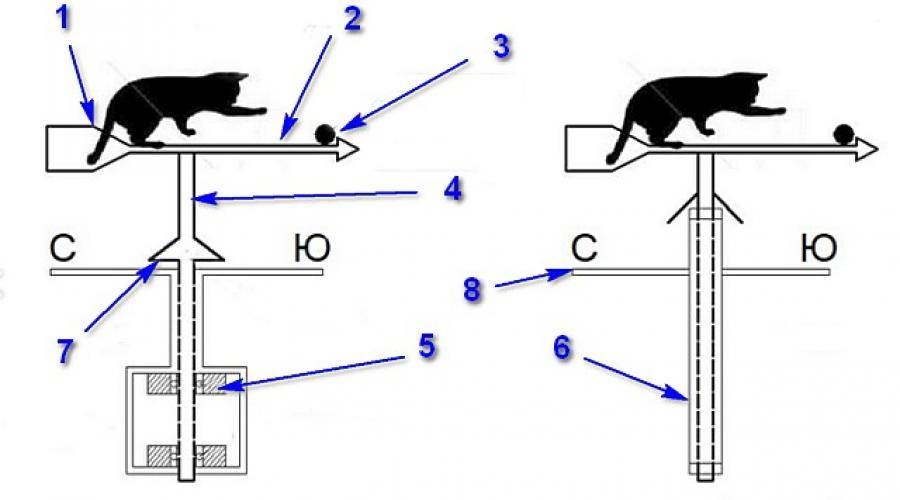 1
2
3
4
С
Ю
7
5
С
Ю
8
6