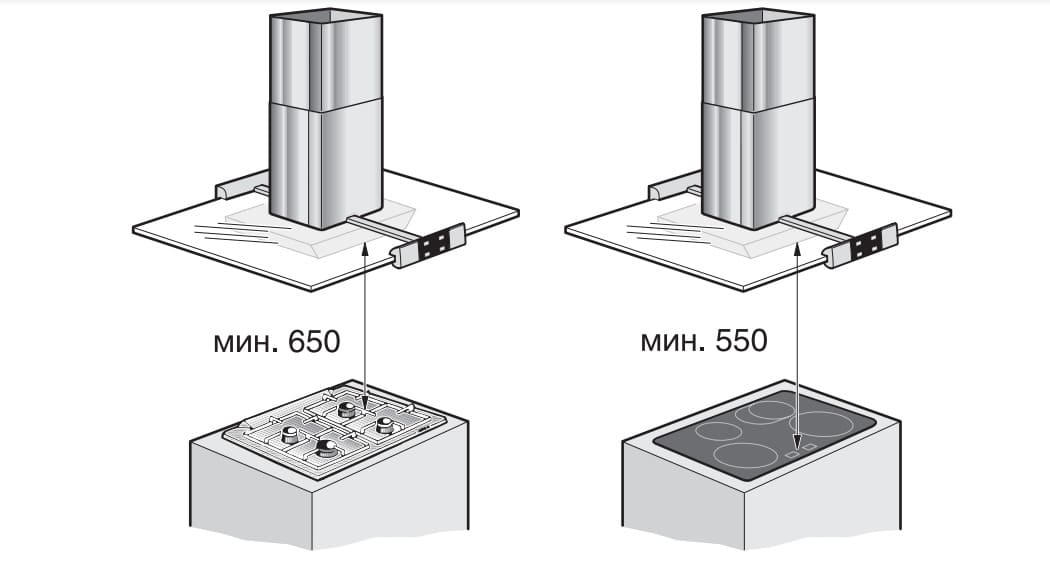 мин. 650

мин. 550