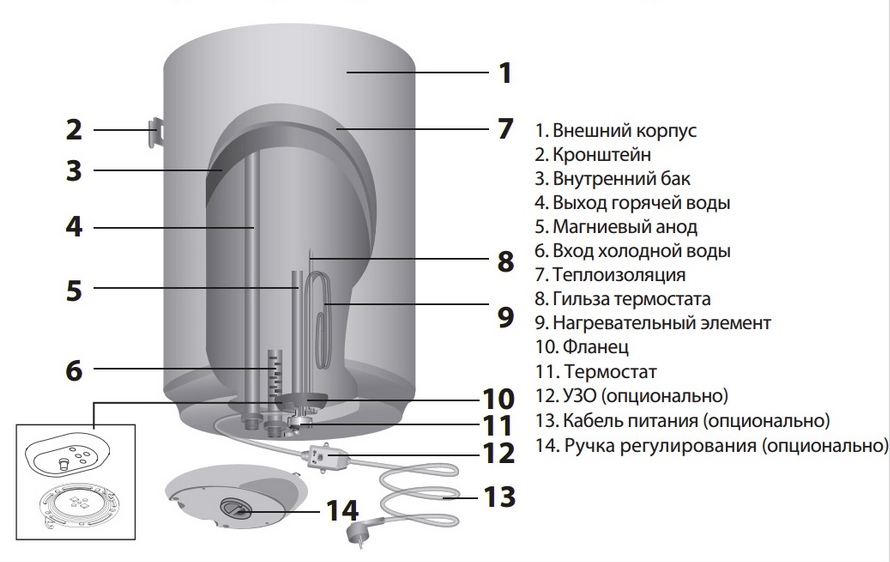 1
2
7
3
4
8
5
9
6
10
11
12
13
14

1. Внешний корпус
2. Кронштейн
3. Внутренний бак
4. Выход горячей воды
5. Магниевый анод
6. Вход холодной воды
7. Теплоизоляция
8. Гильза термостата
9. Нагревательный элемент
10. Фланец
11. Термостат
12. УЗО (опционально)
13. Кабель питания (опционально)
14. Ручка регулирования (опционально)