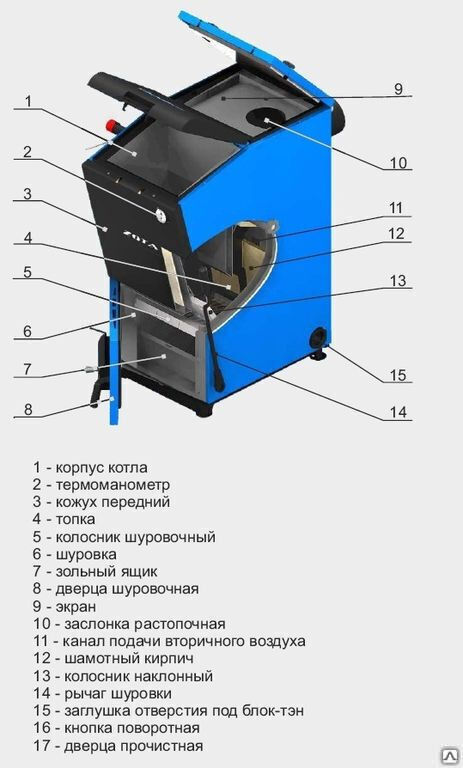 1
2
3
4
5
6
7
8
9
10
11
12
13
15
14
ZOTA

1 - корпус котла
2 - термоманометр
3 - кожух передний
4 - топка
5 - колосник шуровочный
6 - шуровка
7 - зольный ящик
8 - дверца шуровочная
9 - экран
10 - заслонка растопочная
11 - канал подачи вторичного воздуха
12 - шамотный кирпич
13 - колосник наклонный
14 - рычаг шуровки
15 - заглушка отверстия под блок-тэн
16 - кнопка поворотная
17 - дверца прочистная