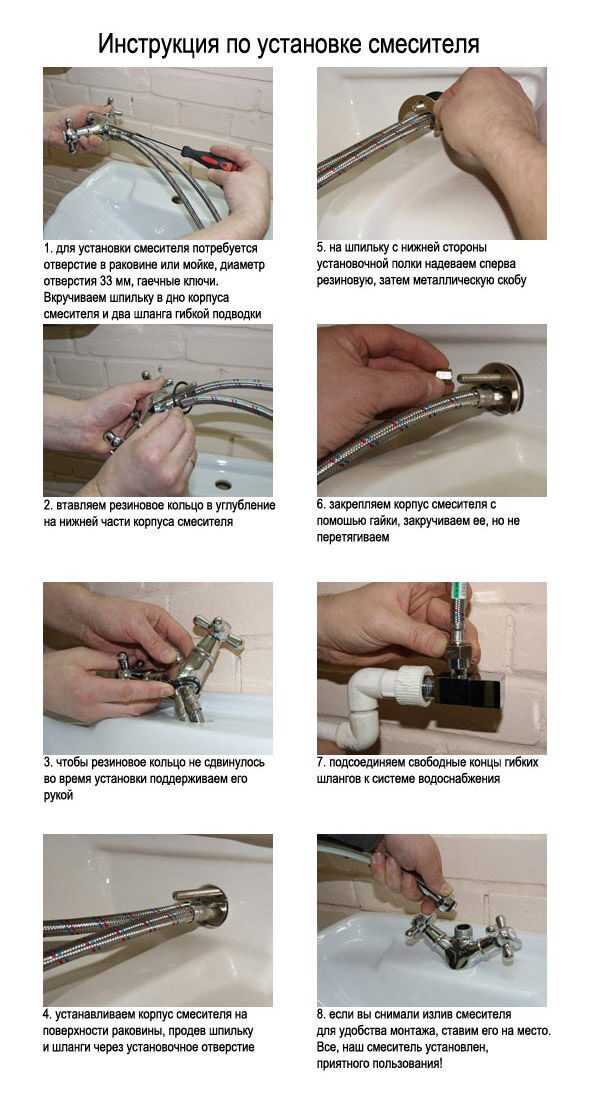 Инструкция по установке смесителя

1. для установки смесителя потребуется отверстие в раковине или мойке, диаметр отверстия 33 мм, гаечные ключи. Вкручиваем шпильку в дно корпуса смесителя и два шланга гибкой подводки

2. втавляем резиновое кольцо в углубление на нижней части корпуса смесителя

3. чтобы резиновое кольцо не сдвинулось во время установки поддерживаем его рукой

4. устанавливаем корпус смесителя на поверхности раковины, продев шпильку и шланги через установочное отверстие

5. на шпильку с нижней стороны установочной полки надеваем сперва резиновую, затем металлическую скобу

6. закрепляем корпус смесителя с помощью гайки, закручиваем ее, но не перетягиваем

7. подсоединяем свободные концы гибких шлангов к системе водоснабжения

8. если вы снимали излив смесителя для удобства монтажа, ставим его на место. Все, наш смеситель установлен, приятного пользования!