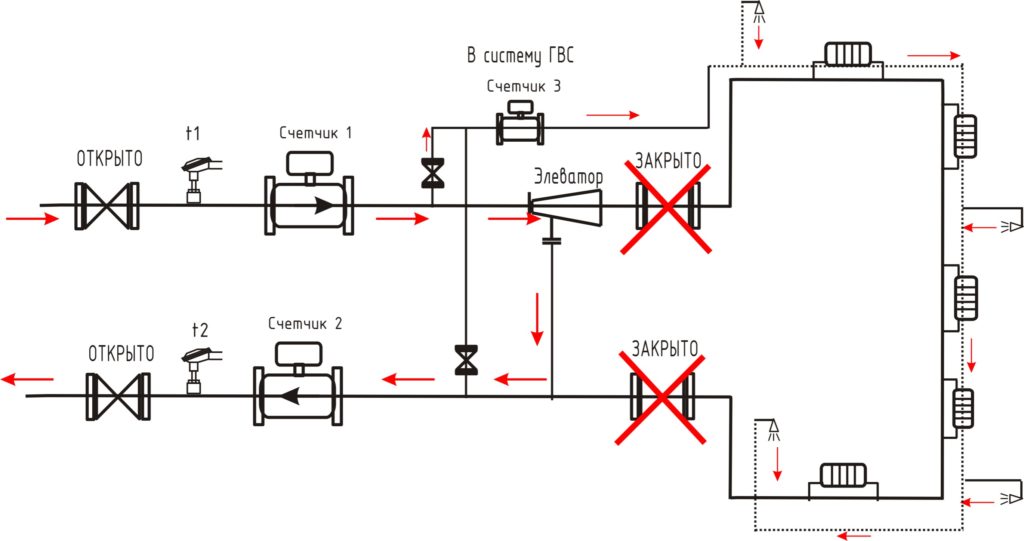 В систему ГВС
Счетчик 3
ОТКРЫТО
t1
Счетчик 1
Элеватор
ЗАКРЫТО
ОТКРЫТО
t2
Счетчик 2
ЗАКРЫТО