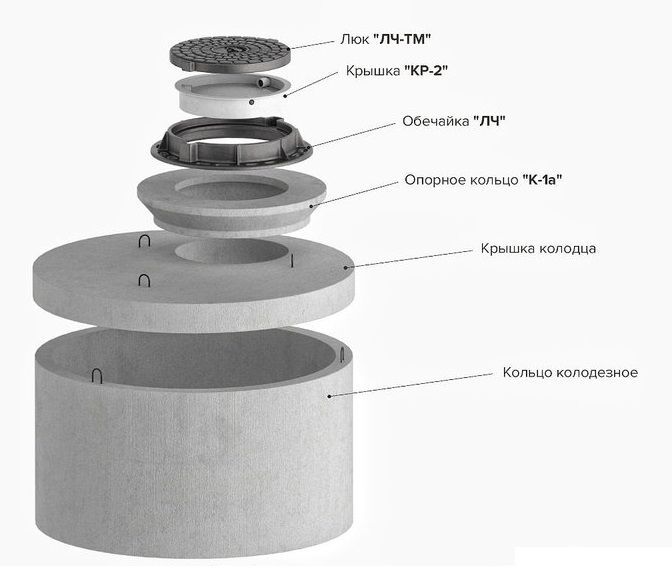 Люк "ЛЧ-ТМ"

Крышка "КР-2"

Обечайка "ЛЧ"

Опорное кольцо "К-1а"

Крышка колодца

Кольцо колодезное