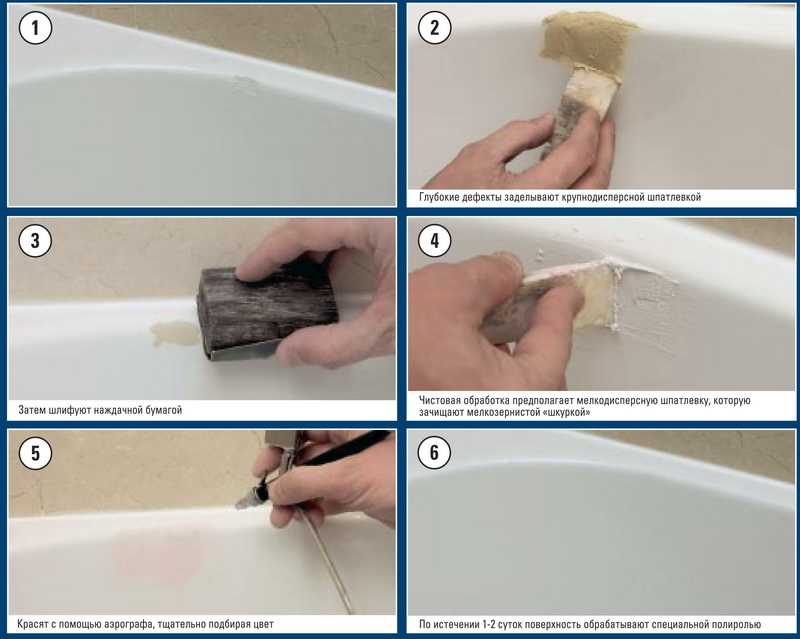 1

2

Глубокие дефекты заделывают крупнодисперсной шпатлевкой

3

Затем шлифуют наждачной бумагой

4

Чистовая обработка предполагает мелкодисперсную шпатлевку, которую зачищают мелкозернистой «шкуркой»

5

Красят с помощью аэрографа, тщательно подбирая цвет

6

По истечении 1-2 суток поверхность обрабатывают специальной полиролью