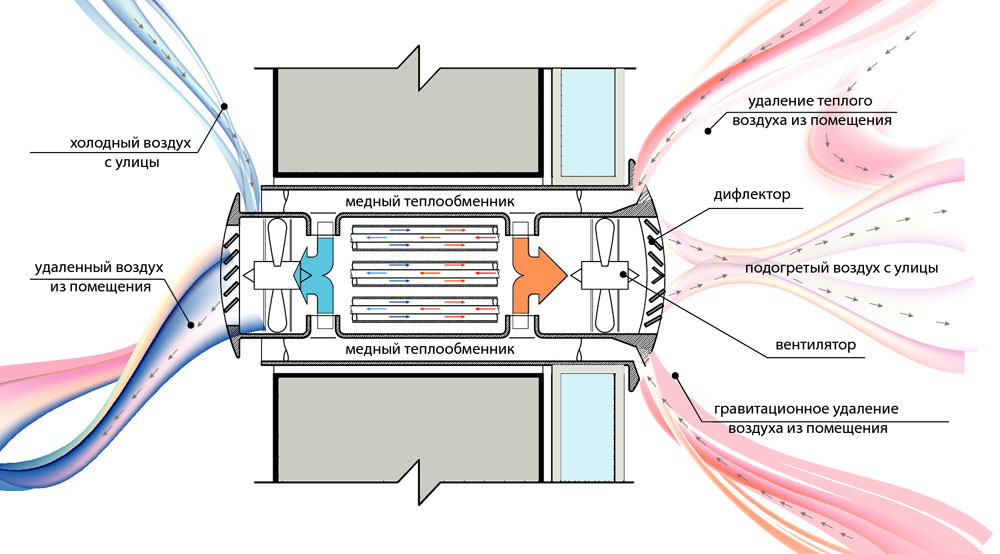 холодный воздух
с улицы

удаленный воздух
из помещения

медный теплообменник

медный теплообменник

удаление теплого
воздуха из помещения

дифлектор

подогретый воздух с улицы

вентилятор

гравитационное удаление
воздуха из помещения