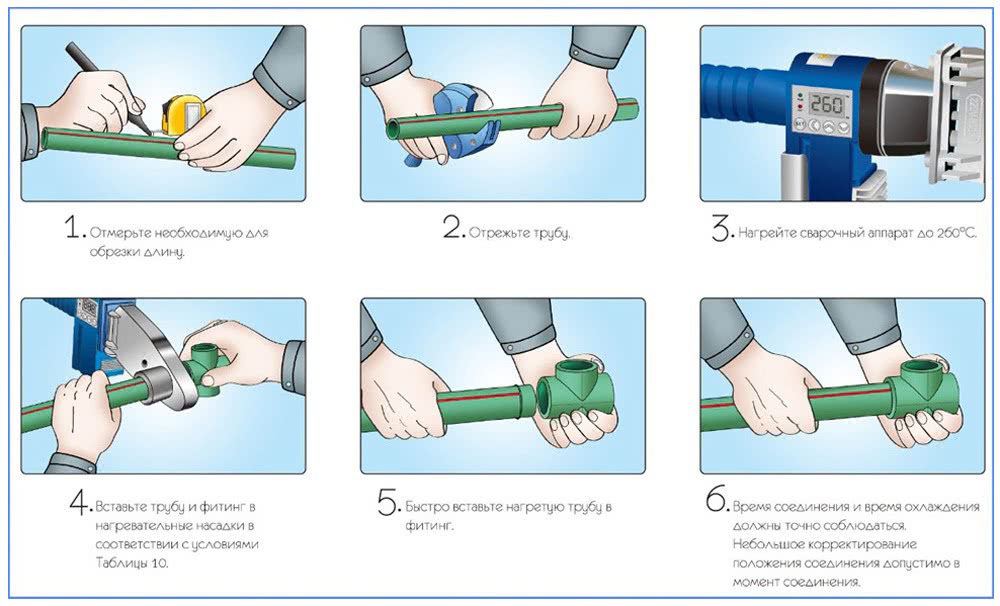 260

1. Отмерьте необходимую для обрезки длину.

2. Отрежьте трубу.

3. Нагрейте сварочный аппарат до 260°С.

4. Вставьте трубу и фитинг в нагревательные насадки в соответствии с условиями Таблицы 10.

5. Быстро вставьте нагретую трубу в фитинг.

6. Время соединения и время охлаждения должны точно соблюдаться. Небольшое корректирование положения соединения допустимо в момент соединения.