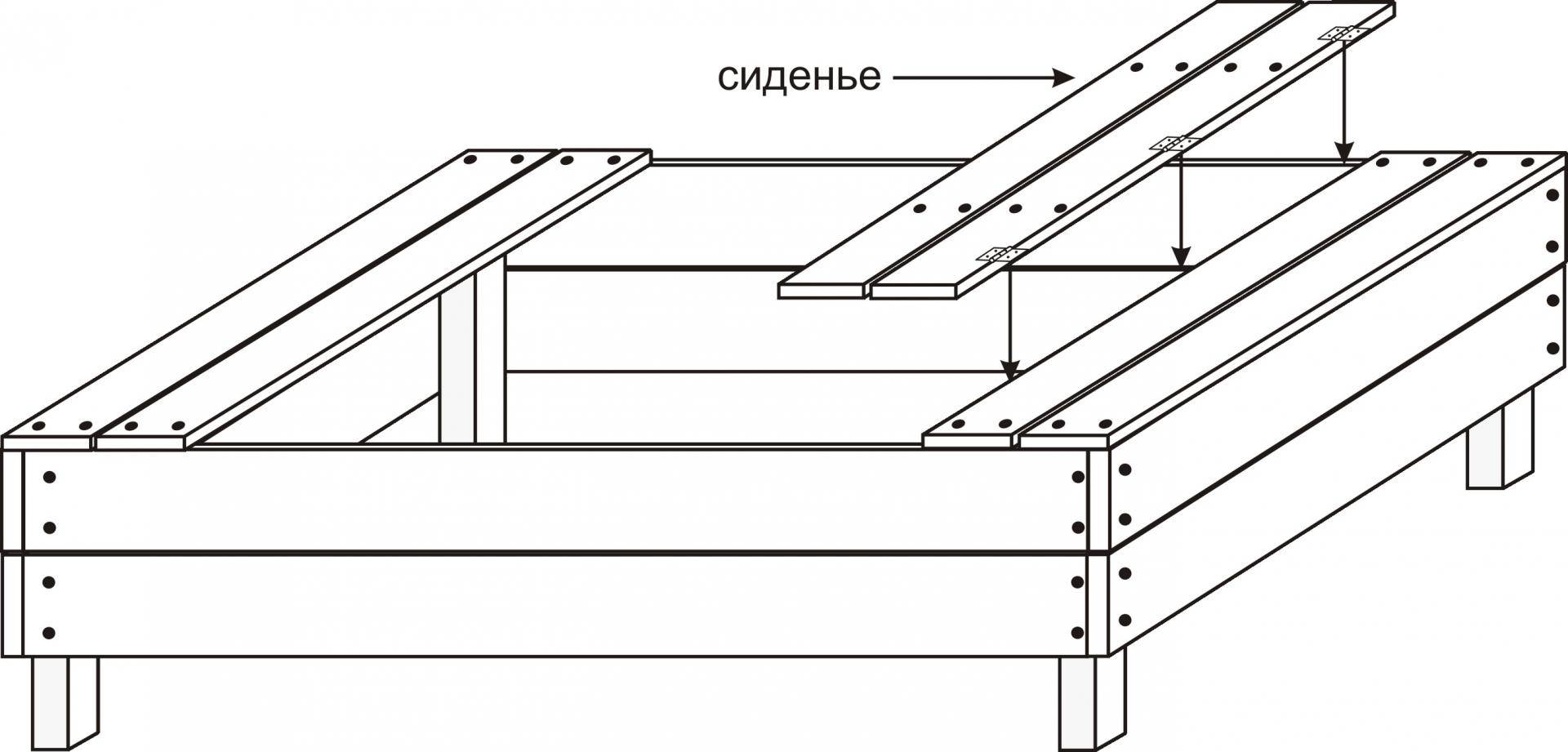 сиденье