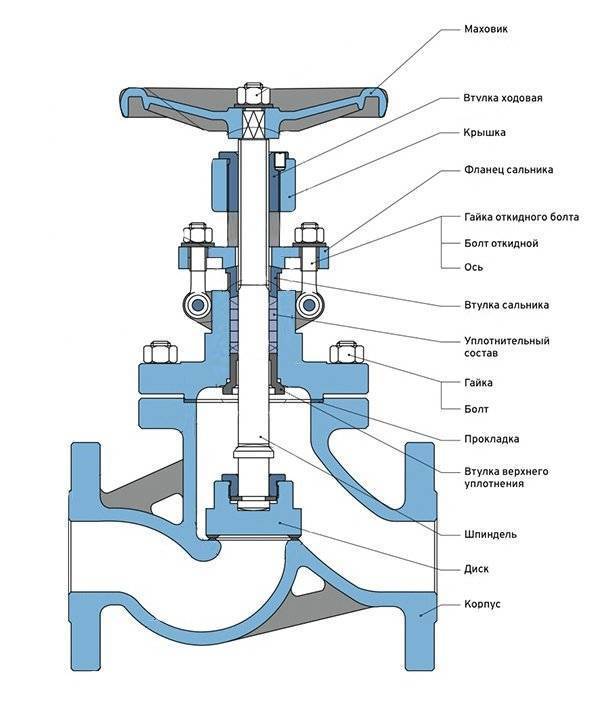 Маховик
Втулка ходовая
Крышка
Фланец сальника
Гайка откидного болта
Болт откидной
Ось
Втулка сальника
Уплотнительный состав
Гайка
Болт
Прокладка
Втулка верхнего уплотнения
Шпиндель
Диск
Корпус