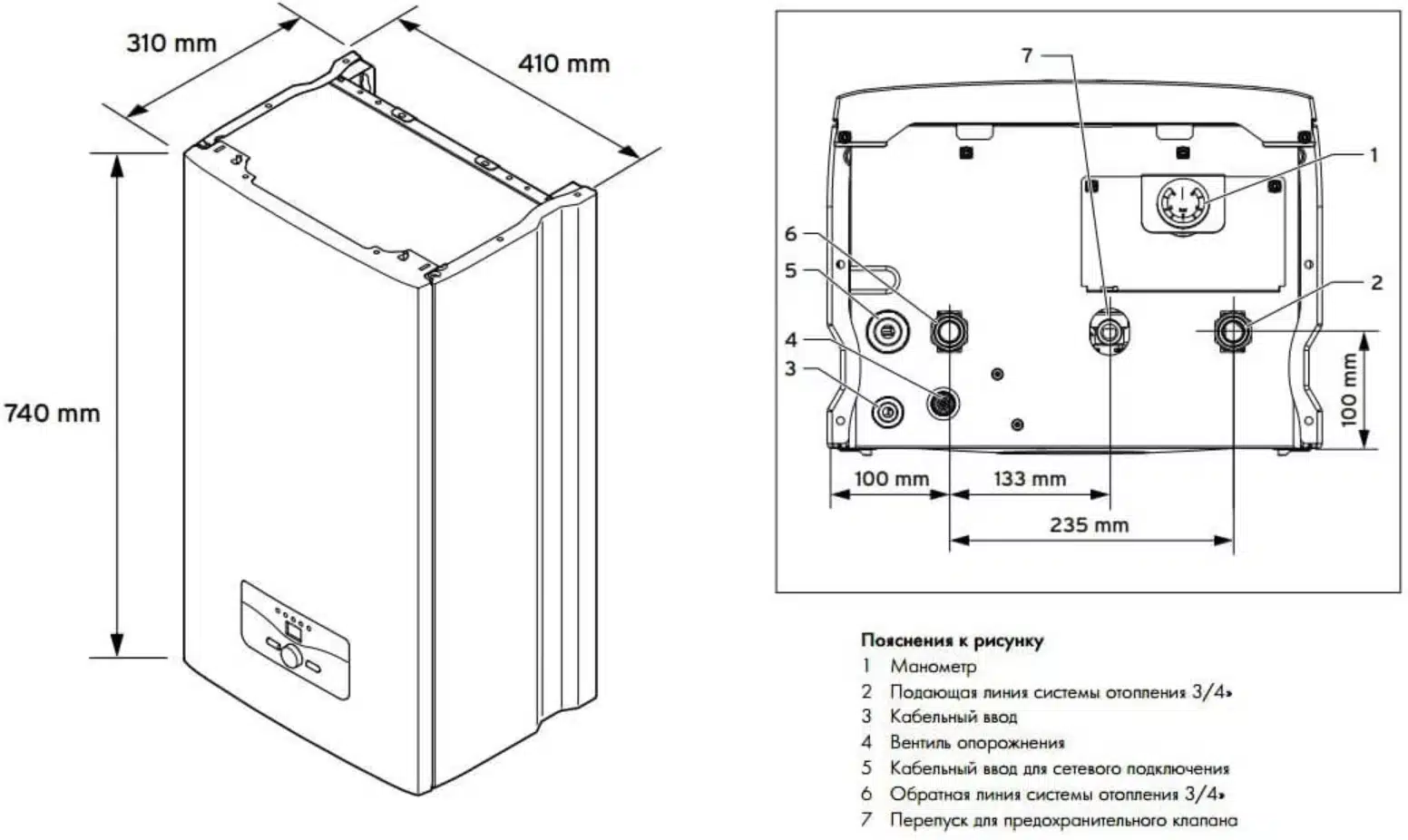 310 mm

410 mm

740 mm

7

1

6

5

2

4

3

100 mm

100 mm

133 mm

235 mm

Пояснения к рисунку

1 Манометр
2 Подающая линия системы отопления 3/4»
3 Кабельный ввод
4 Вентиль опорожнения
5 Кабельный ввод для сетевого подключения
6 Обратная линия системы отопления 3/4»
7 Перепуск для предохранительного клапана