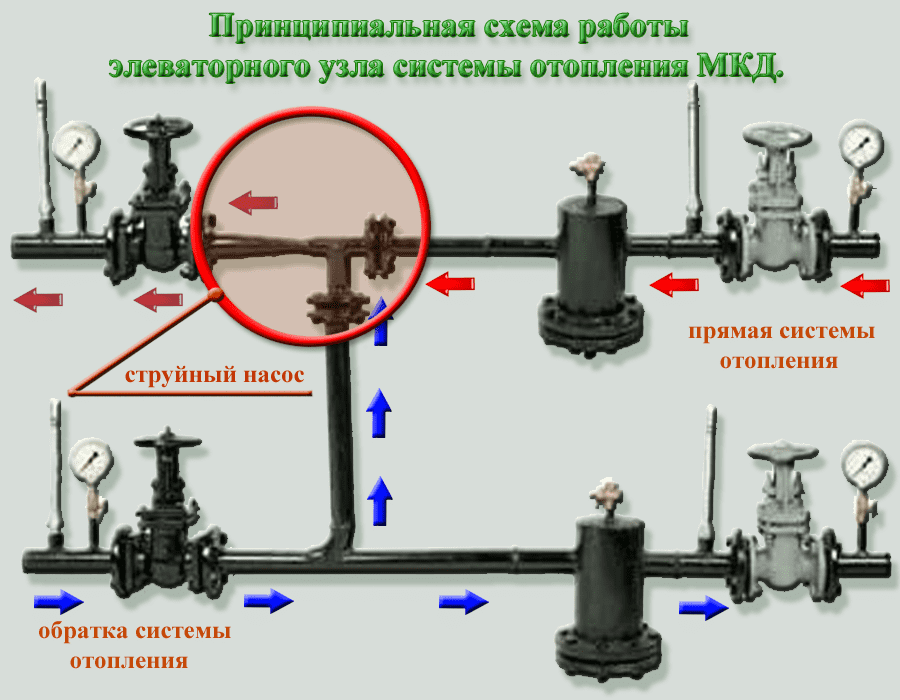 Принципиальная схема работы элеваторного узла системы отопления МКД.

прямая системы отопления

струйный насос

обратка системы отопления