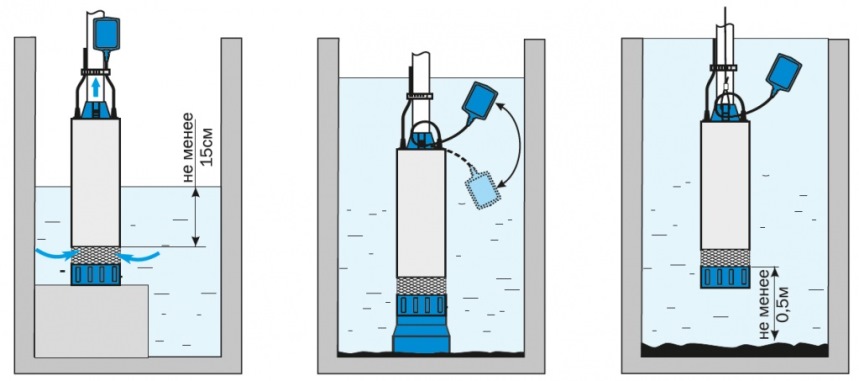 не менее 15см

не менее 0,5м