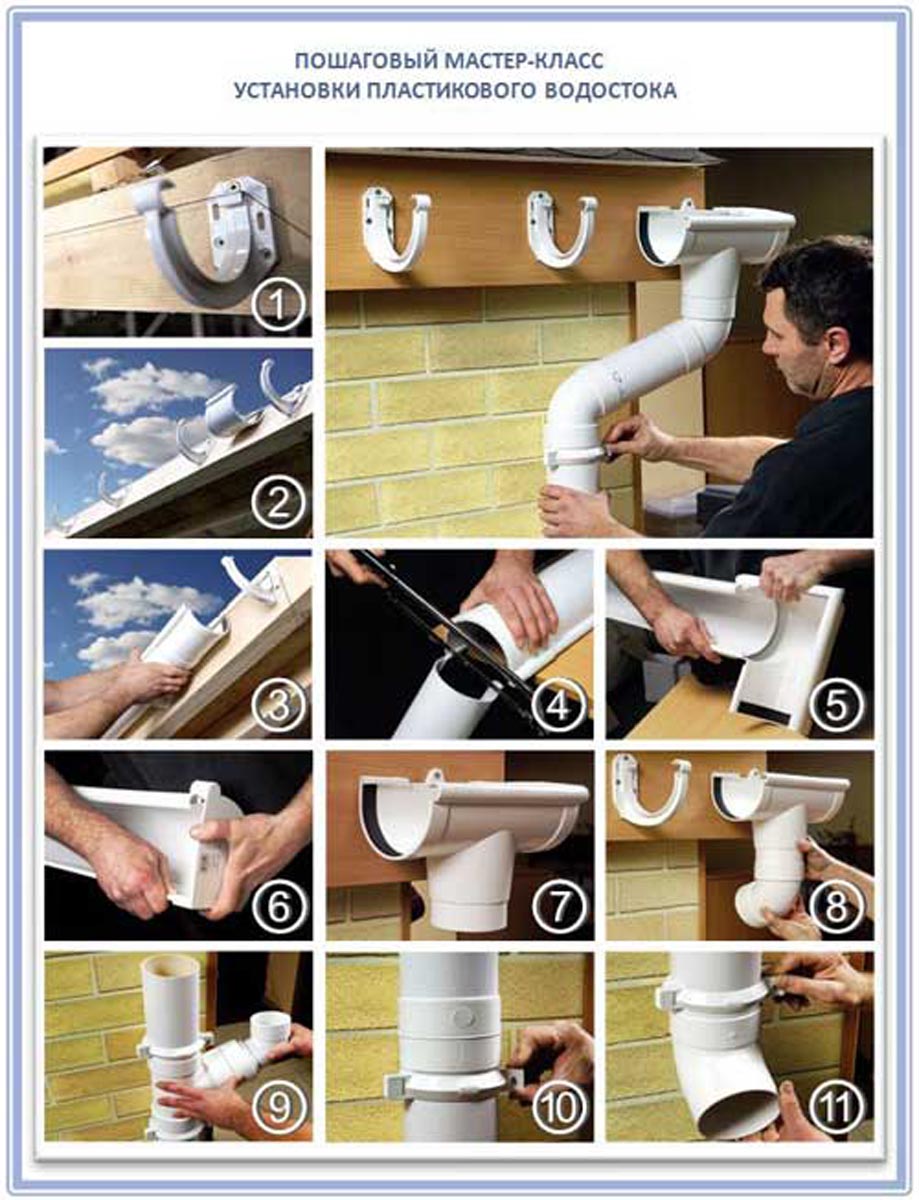 ПОШАГОВЫЙ МАСТЕР-КЛАСС
УСТАНОВКИ ПЛАСТИКОВОГО ВОДОСТОКА

1

2

3

4

5

6

7

8

9

10

11