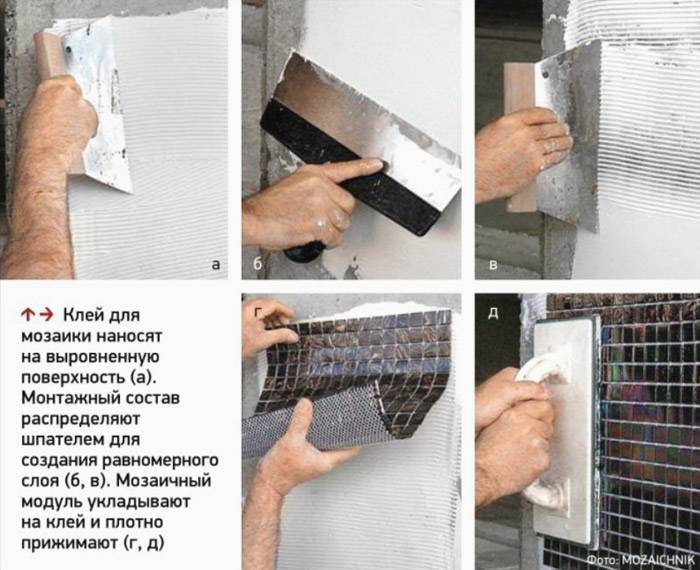 а

б

в

↑→ Клей для мозаики наносят на выровненную поверхность (а). Монтажный состав распределяют шпателем для создания равномерного слоя (б, в). Мозаичный модуль укладывают на клей и плотно прижимают (г, д)

г

д

Фото: MOZAICHNIK