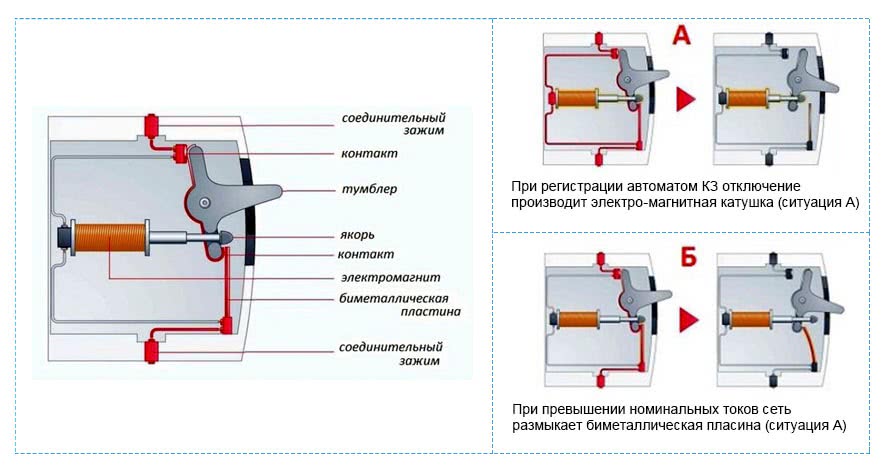 соединительный зажим

контакт

тумблер

якорь

контакт

электромагнит

биметаллическая пластина

соединительный зажим

А

При регистрации автоматом КЗ отключение производит электро-магнитная катушка (ситуация А)

Б

При превышении номинальных токов сеть размыкает биметаллическая пласина (ситуация А)