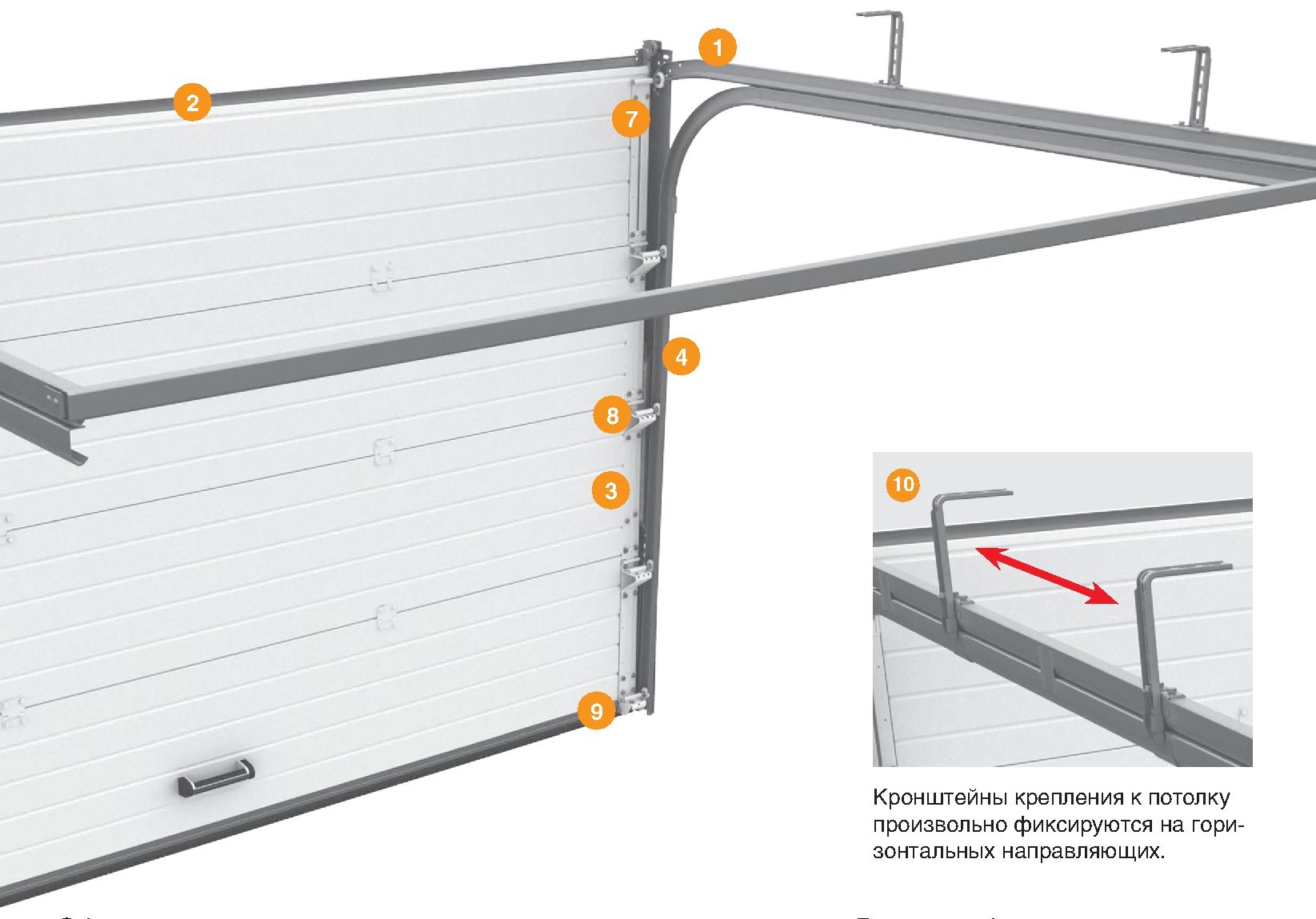 1

2

7

4

8

3

9

10

Кронштейны крепления к потолку произвольно фиксируются на горизонтальных направляющих.