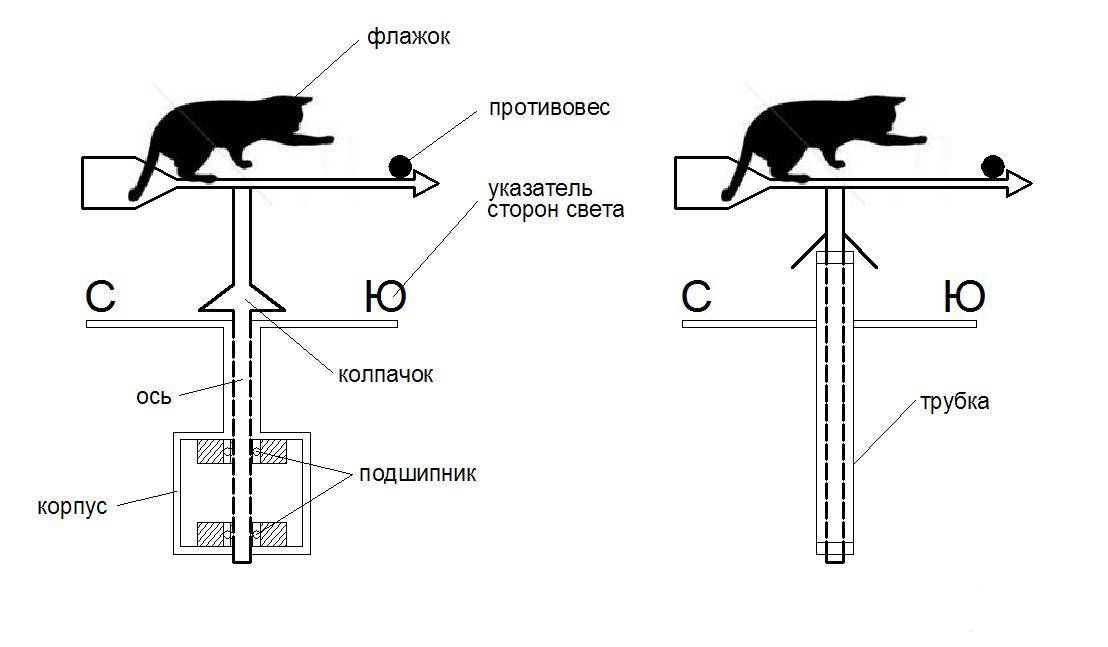 флажок

противовес

указатель сторон света

С

Ю

колпачок

ось

подшипник

корпус

С

Ю

трубка