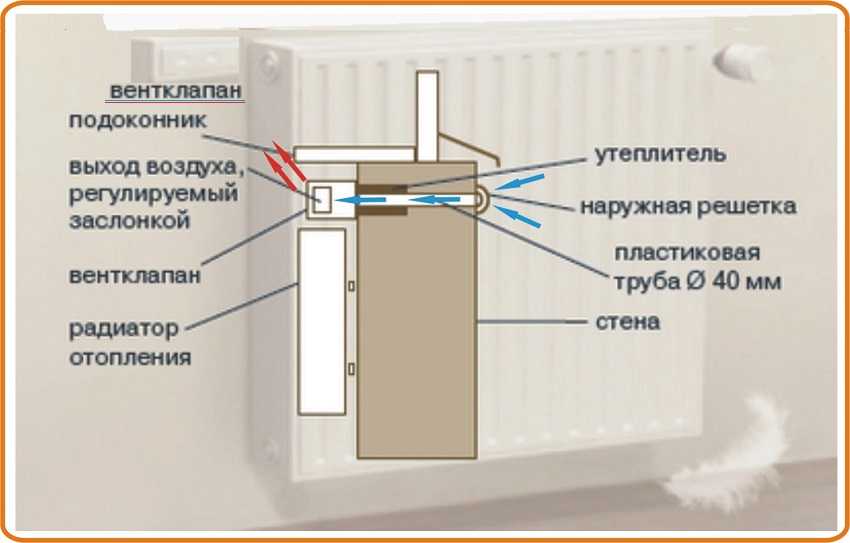 вентклапан

подоконник

выход воздуха, регулируемый заслонкой

вентклапан

радиатор отопления

утеплитель

наружная решетка

пластиковая труба Ø 40 мм

стена