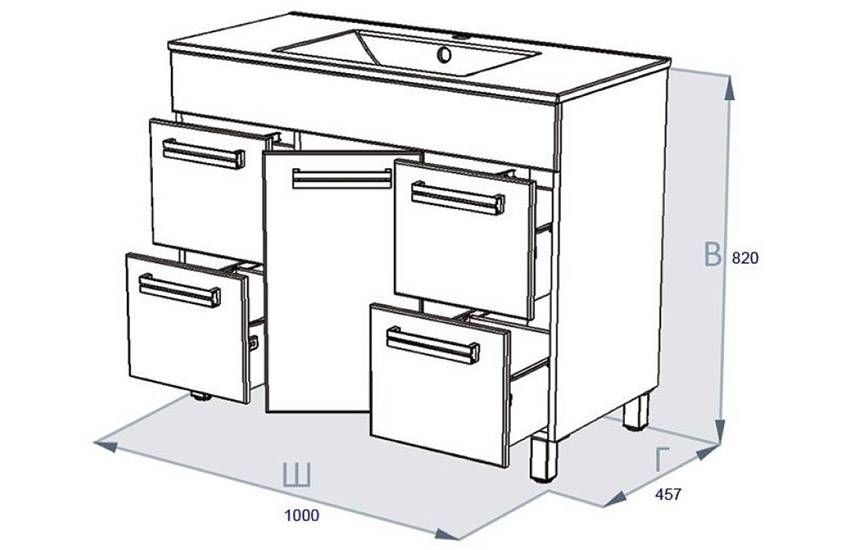 В 820

Ш
1000

Г
457