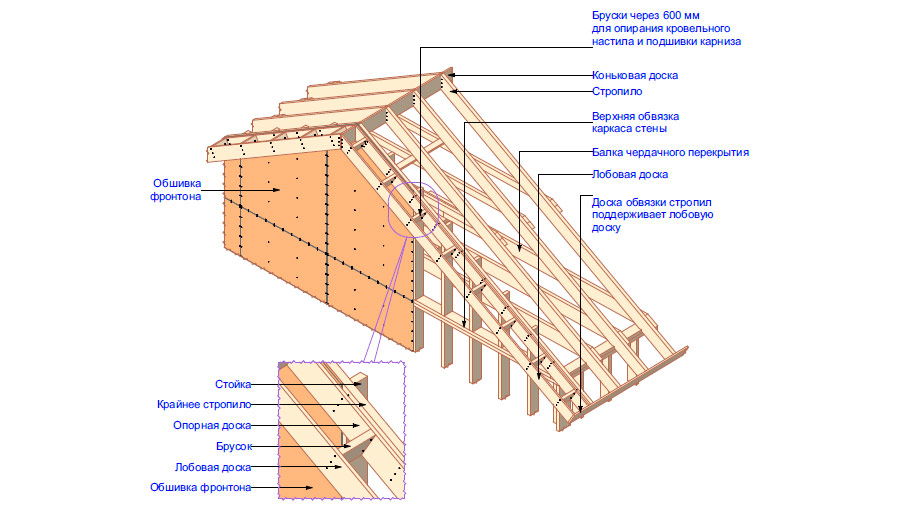 Бруски через 600 мм для опирания кровельного настила и подшивки карниза

Коньковая доска

Стропило

Верхняя обвязка каркаса стены

Балка чердачного перекрытия

Лобовая доска

Доска обвязки стропил поддерживает лобовую доску

Обшивка фронтона

Стойка

Крайнее стропило

Опорная доска

Брусок

Лобовая доска

Обшивка фронтона