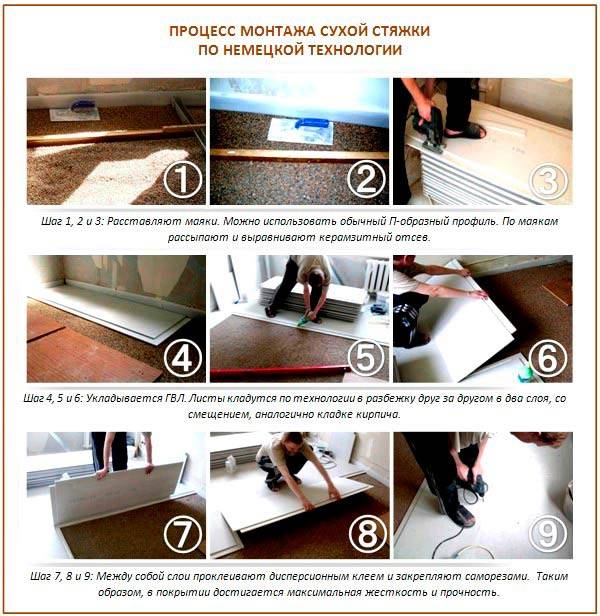 ПРОЦЕСС МОНТАЖА СУХОЙ СТЯЖКИ
ПО НЕМЕЦКОЙ ТЕХНОЛОГИИ

①
②
③

Шаг 1, 2 и 3: Расставляют маяки. Можно использовать обычный П-образный профиль. По маякам рассыпают и выравнивают керамзитный отсев.

④
⑤
⑥

Шаг 4, 5 и 6: Укладывается ГВЛ. Листы кладутся по технологии в разбежку друг за другом в два слоя, со смещением, аналогично кладке кирпича.

⑦
⑧
⑨

Шаг 7, 8 и 9: Между собой слои проклеивают дисперсионным клеем и закрепляют саморезами. Таким образом, в покрытии достигается максимальная жесткость и прочность.