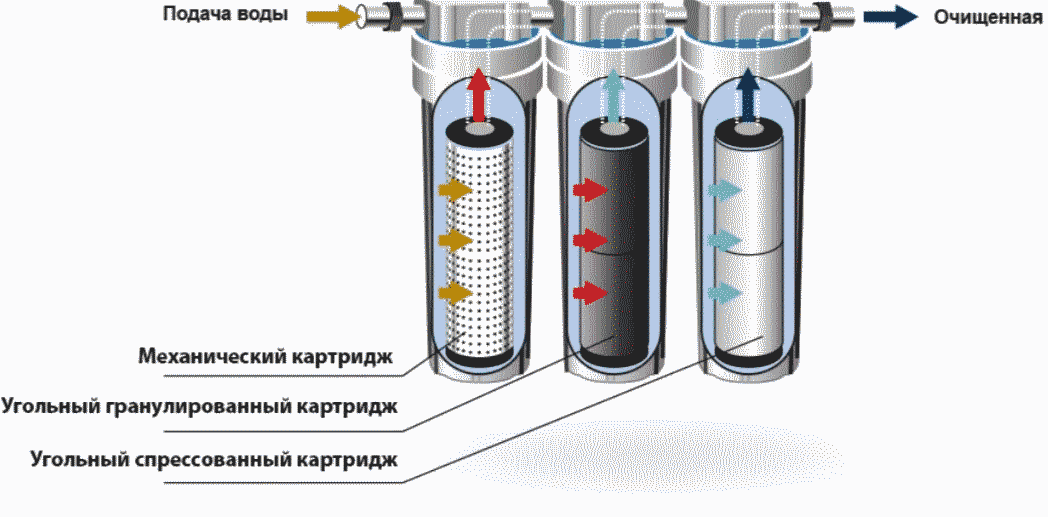 Подача воды

Очищенная

Механический картридж

Угольный гранулированный картридж

Угольный спрессованный картридж