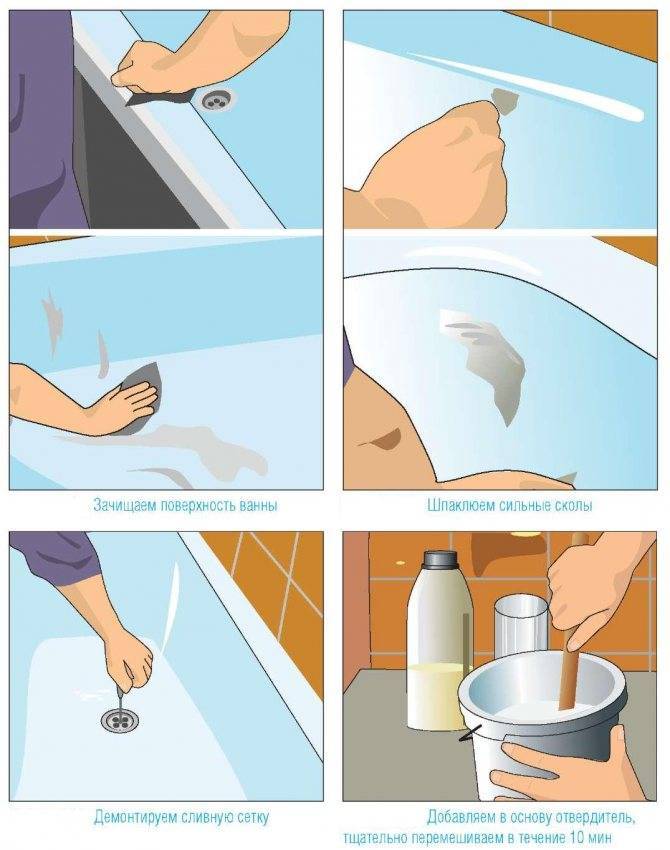 Зачищаем поверхность ванны

Шпаклюем сильные сколы

Демонтируем сливную сетку

Добавляем в основу отвердитель, тщательно перемешиваем в течение 10 мин