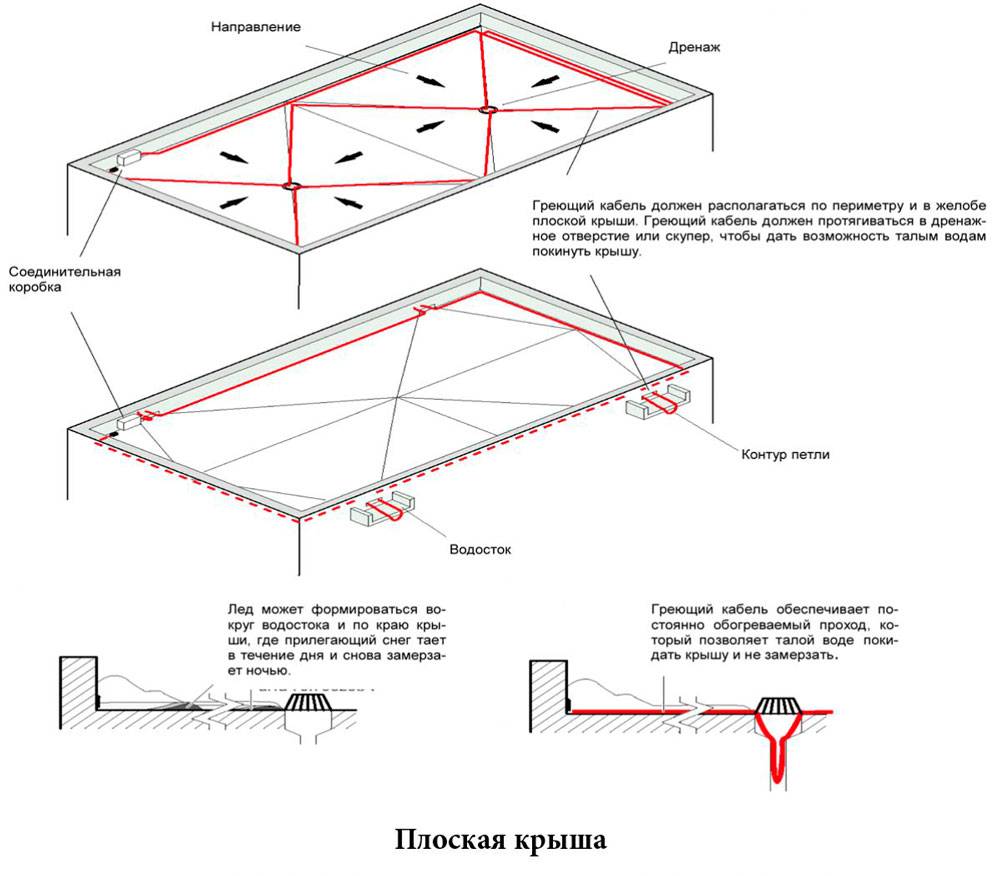 Направление

Дренаж

Греющий кабель должен располагаться по периметру и в желобе плоской крыши. Греющий кабель должен протягиваться в дренажное отверстие или скупер, чтобы дать возможность талым водам покинуть крышу.

Соединительная коробка

Контур петли

Водосток

Лед может формироваться вокруг водостока и по краю крыши, где прилегающий снег тает в течение дня и снова замерзает ночью.

Греющий кабель обеспечивает постоянно обогреваемый проход, который позволяет талой воде покидать крышу и не замерзать.

Плоская крыша