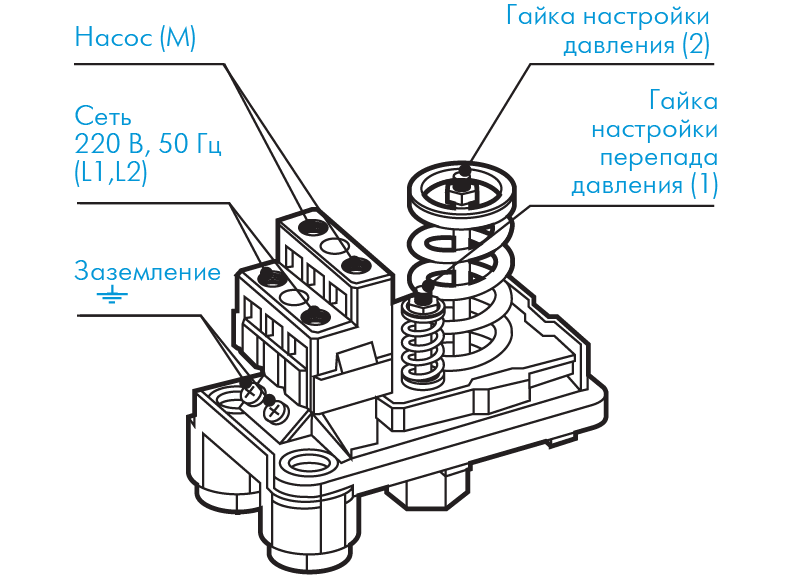 Насос (М)

Сеть 220 В, 50 Гц (L1,L2)

Заземление

Гайка настройки давления (2)

Гайка настройки перепада давления (1)