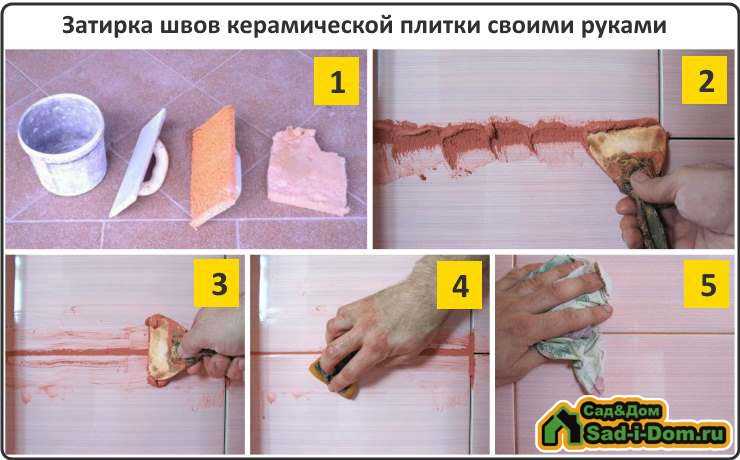 Затирка швов керамической плитки своими руками

1

2

3

4

5

Сад&Дом
Sad-i-Dom.ru