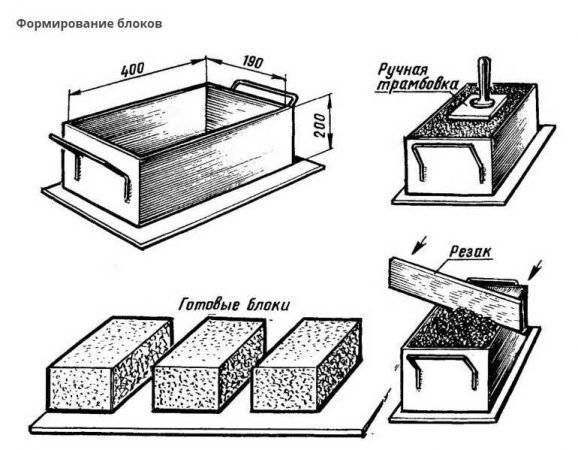 Формирование блоков

400

190

200

Ручная трамбовка

Резак

Готовые блоки