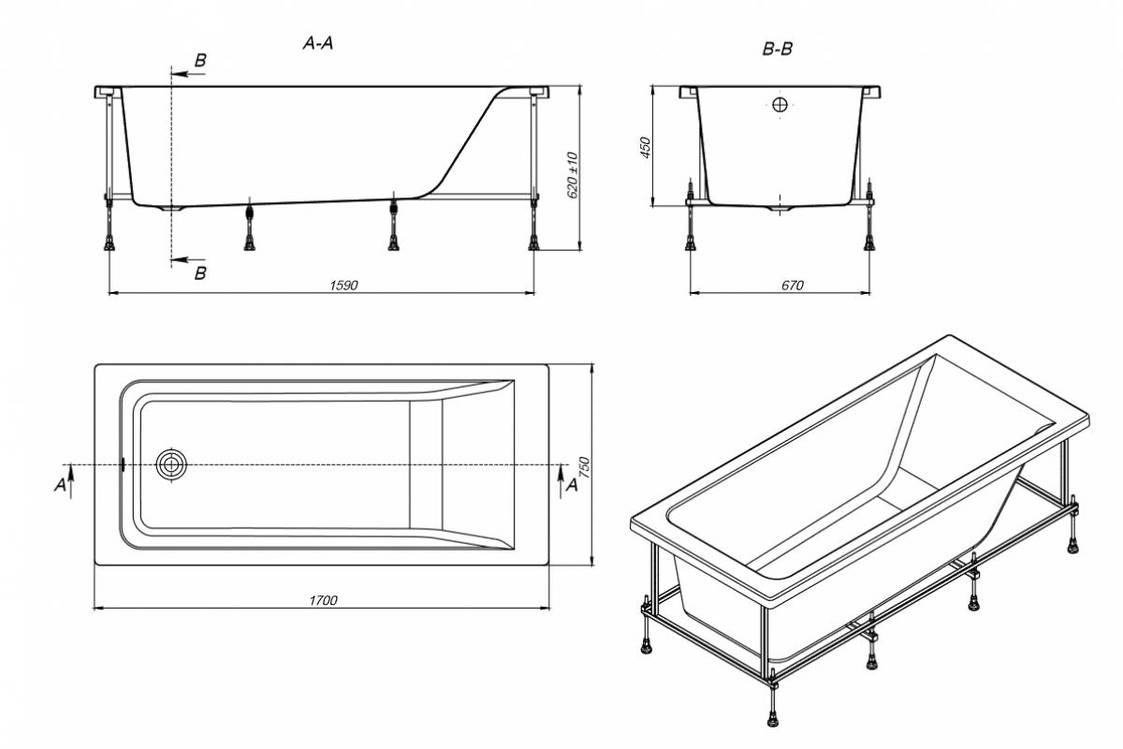 A-A

B

B

620 ±10

1590

B-B

450

670

A

A

750

1700