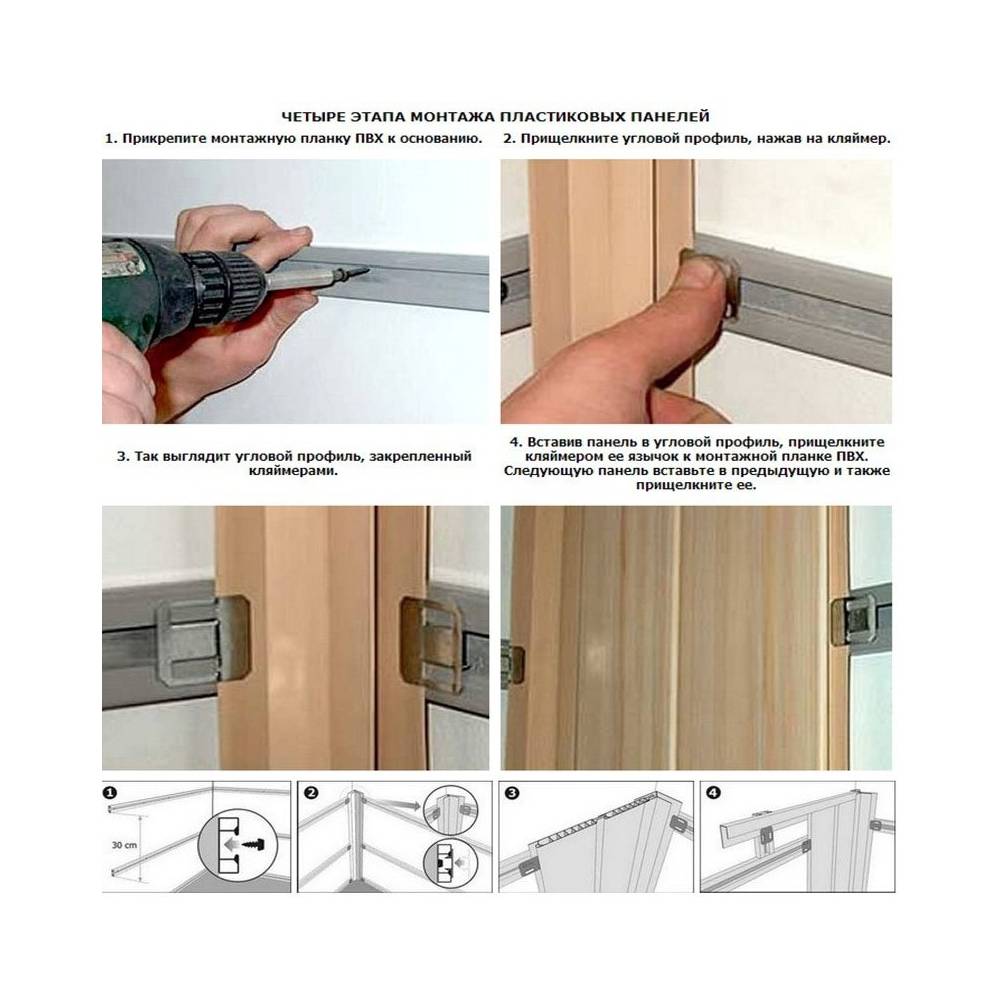 ЧЕТЫРЕ ЭТАПА МОНТАЖА ПЛАСТИКОВЫХ ПАНЕЛЕЙ

1. Прикрепите монтажную планку ПВХ к основанию.

2. Прищелкните угловой профиль, нажав на кляймер.

3. Так выглядит угловой профиль, закрепленный кляймерами.

4. Вставив панель в угловой профиль, прищелкните кляймером ее язычок к монтажной планке ПВХ. Следующую панель вставьте в предыдущую и также прищелкните ее.

1

30 cm

2

3

4