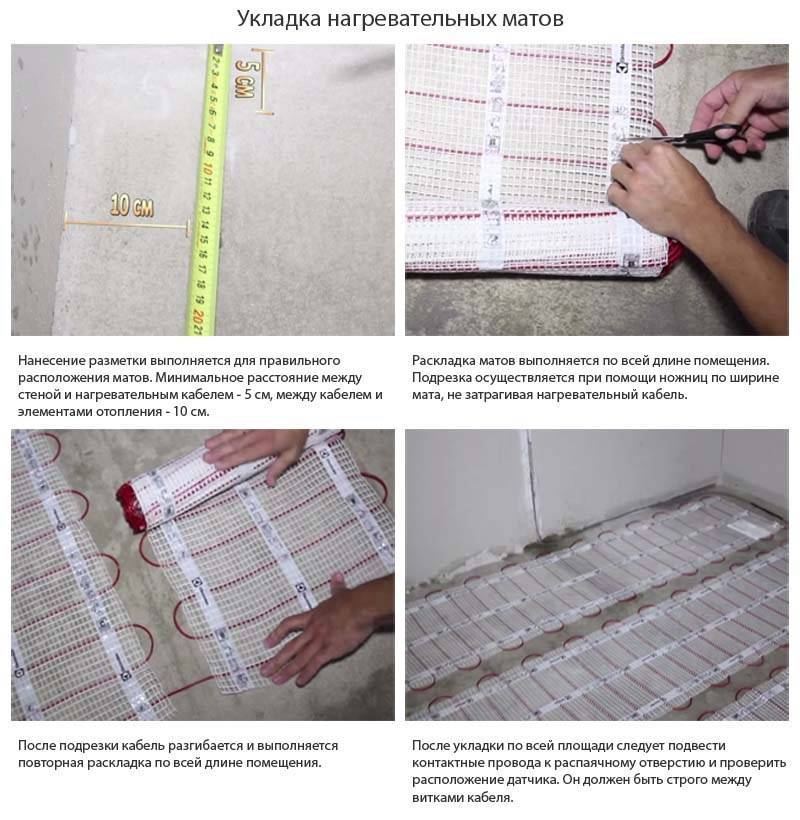 Укладка нагревательных матов

5 см

10 см

Нанесение разметки выполняется для правильного расположения матов. Минимальное расстояние между стеной и нагревательным кабелем - 5 см, между кабелем и элементами отопления - 10 см.

Раскладка матов выполняется по всей длине помещения. Подрезка осуществляется при помощи ножниц по ширине мата, не затрагивая нагревательный кабель.

После подрезки кабель разгибается и выполняется повторная раскладка по всей длине помещения.

После укладки по всей площади следует подвести контактные провода к распаячному отверстию и проверить расположение датчика. Он должен быть строго между витками кабеля.