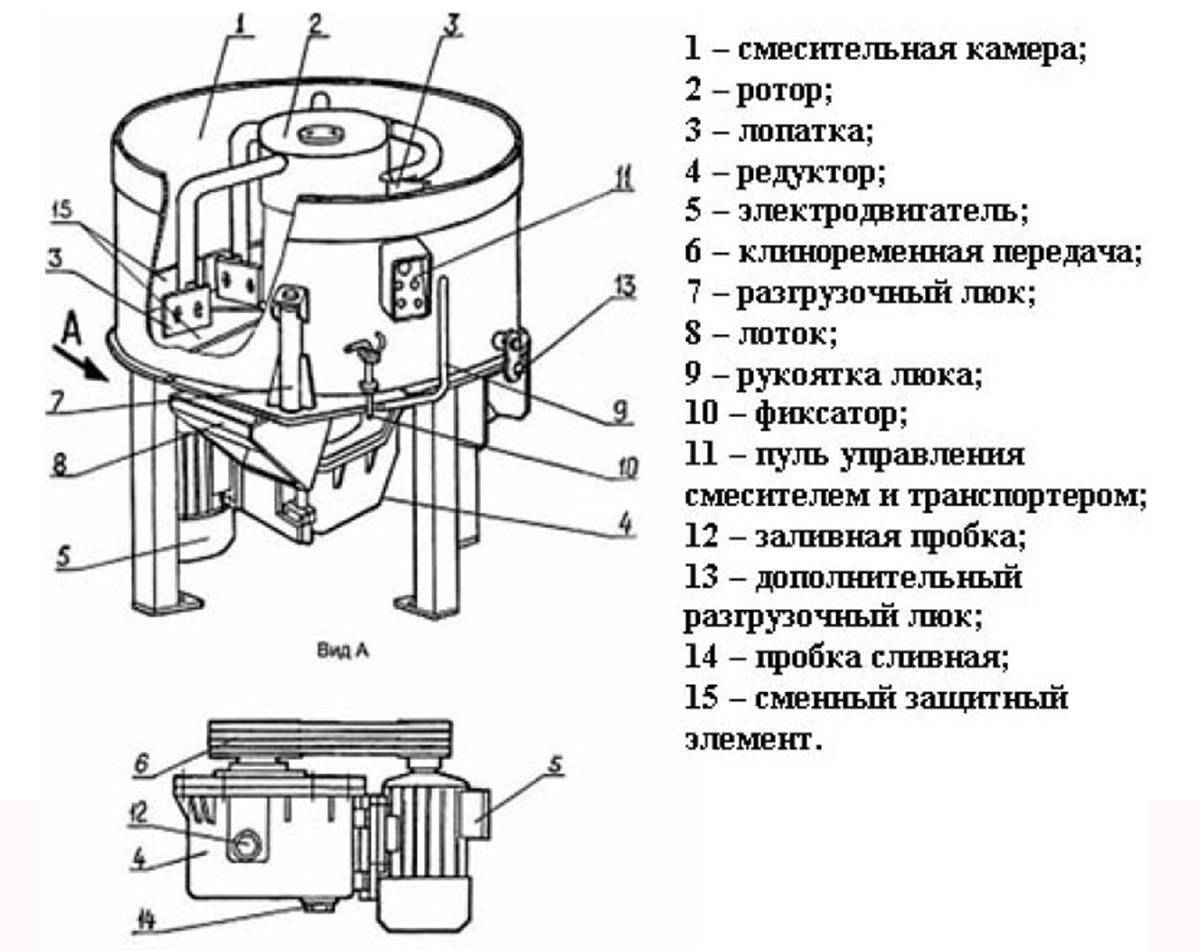 1
2
3
11
15
3
13
A
7
9
8
10
4
5

Вид А

6
5
12
4
14

1 – смесительная камера;
2 – ротор;
3 – лопатка;
4 – редуктор;
5 – электродвигатель;
6 – клиноременная передача;
7 – разгрузочный люк;
8 – лоток;
9 – рукоятка люка;
10 – фиксатор;
11 – пуль управления смесителем и транспортером;
12 – заливная пробка;
13 – дополнительный разгрузочный люк;
14 – пробка сливная;
15 – сменный защитный элемент.