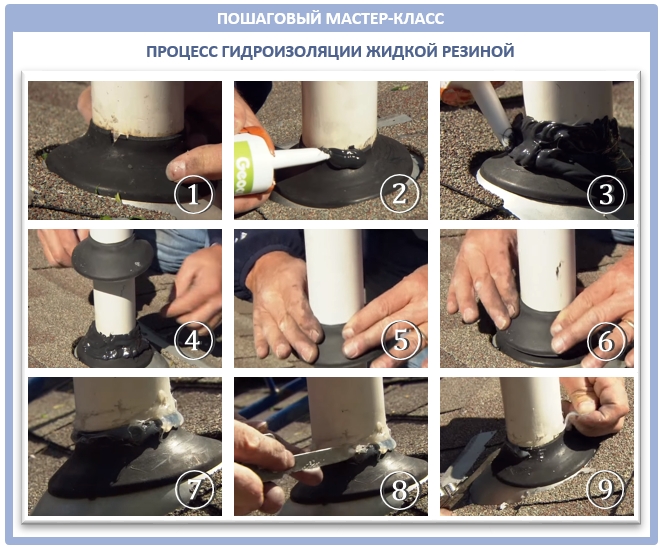 ПОШАГОВЫЙ МАСТЕР-КЛАСС

ПРОЦЕСС ГИДРОИЗОЛЯЦИИ ЖИДКОЙ РЕЗИНОЙ

1

Geoc

2

3

4

5

6

7

8

9