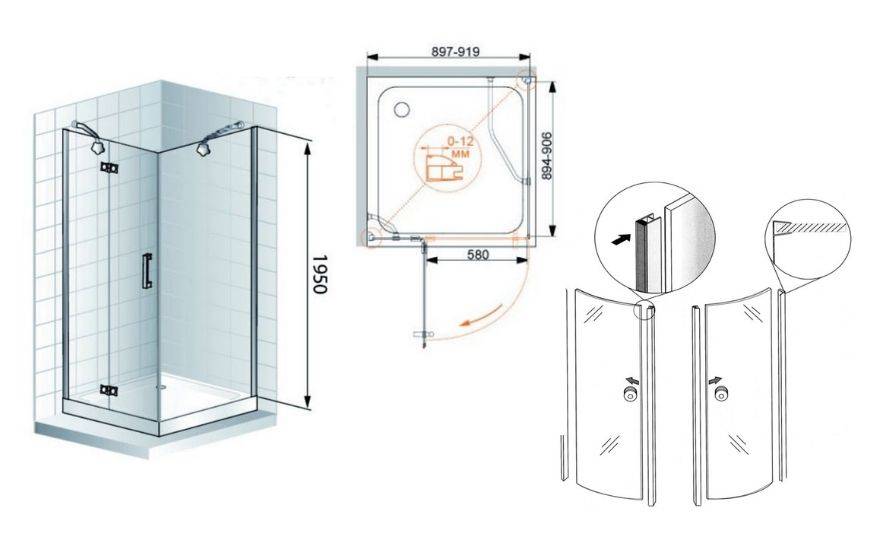 1950

897-919

0-12
мм

894-906

580