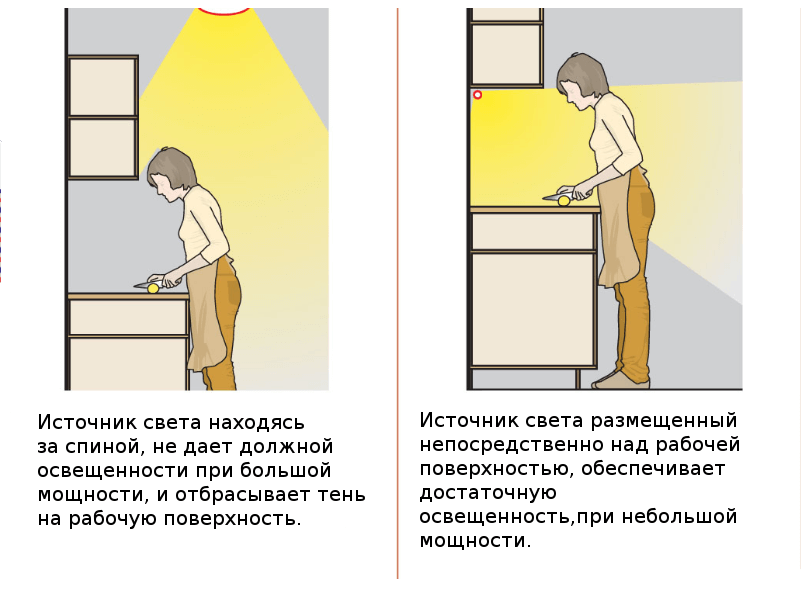 Источник света находясь за спиной, не дает должной освещенности при большой мощности, и отбрасывает тень на рабочую поверхность.

Источник света размещенный непосредственно над рабочей поверхностью, обеспечивает достаточную освещенность,при небольшой мощности.