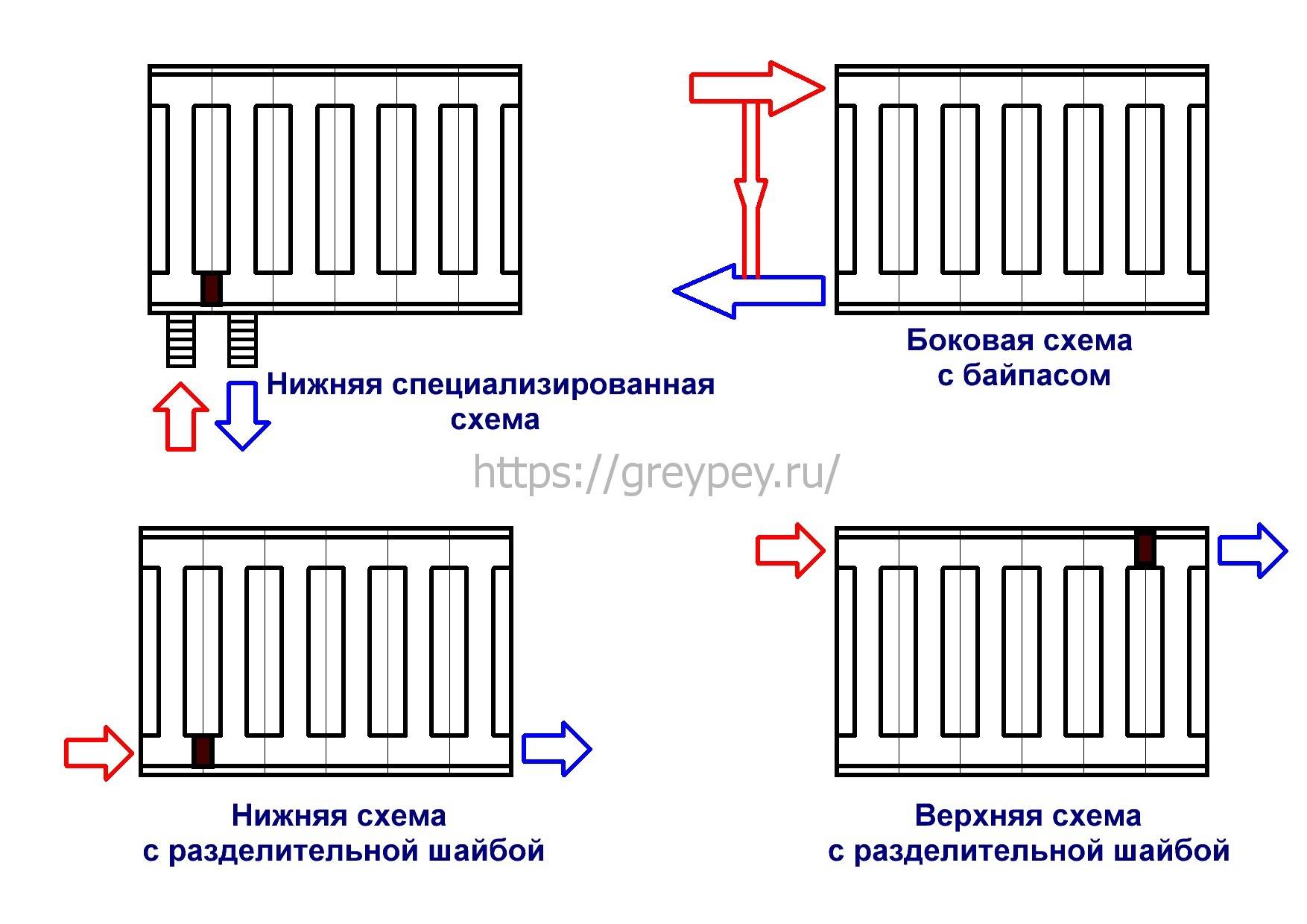 Нижняя специализированная схема

Боковая схема с байпасом

https://greypey.ru/

Нижняя схема с разделительной шайбой

Верхняя схема с разделительной шайбой