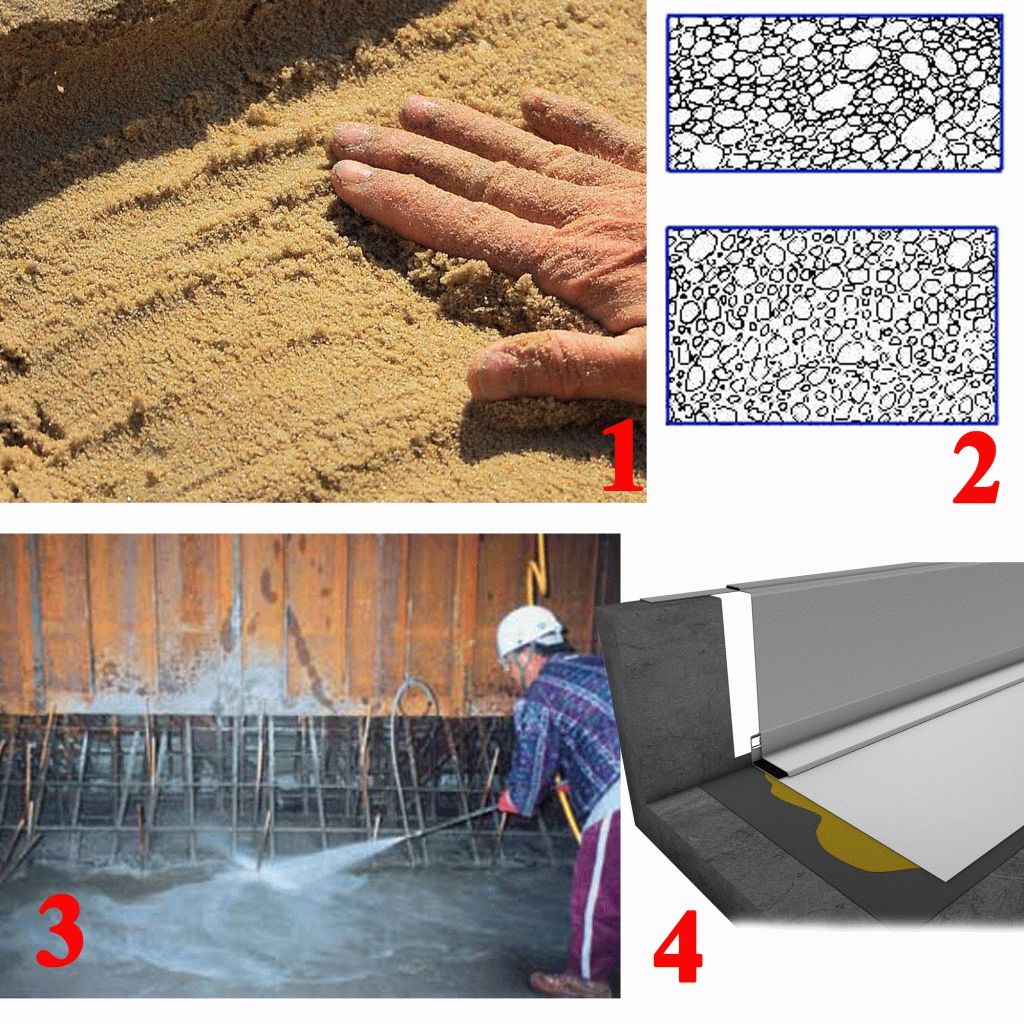 1
2
3
4