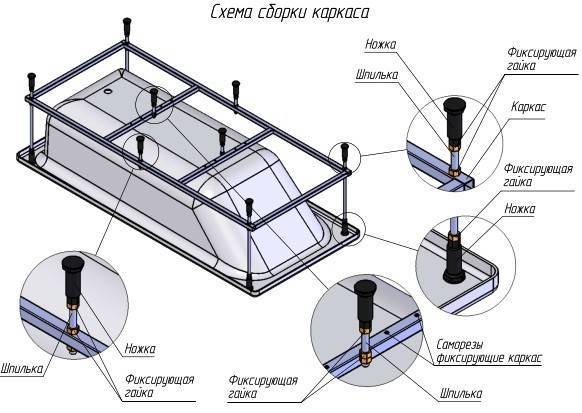 Схема сборки каркаса

Ножка

Шпилька

Фиксирующая гайка

Каркас

Фиксирующая гайка

Ножка

Ножка

Шпилька

Фиксирующая гайка

Фиксирующая гайка

Саморезы фиксирующие каркас

Шпилька