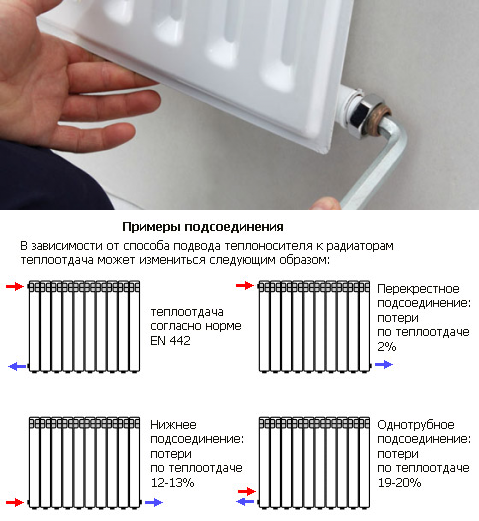 Примеры подсоединения

В зависимости от способа подвода теплоносителя к радиаторам теплоотдача может измениться следующим образом:

теплоотдача согласно норме EN 442

Перекрестное подсоединение: потери по теплоотдаче 2%

Нижнее подсоединение: потери по теплоотдаче 12-13%

Однотрубное подсоединение: потери по теплоотдаче 19-20%