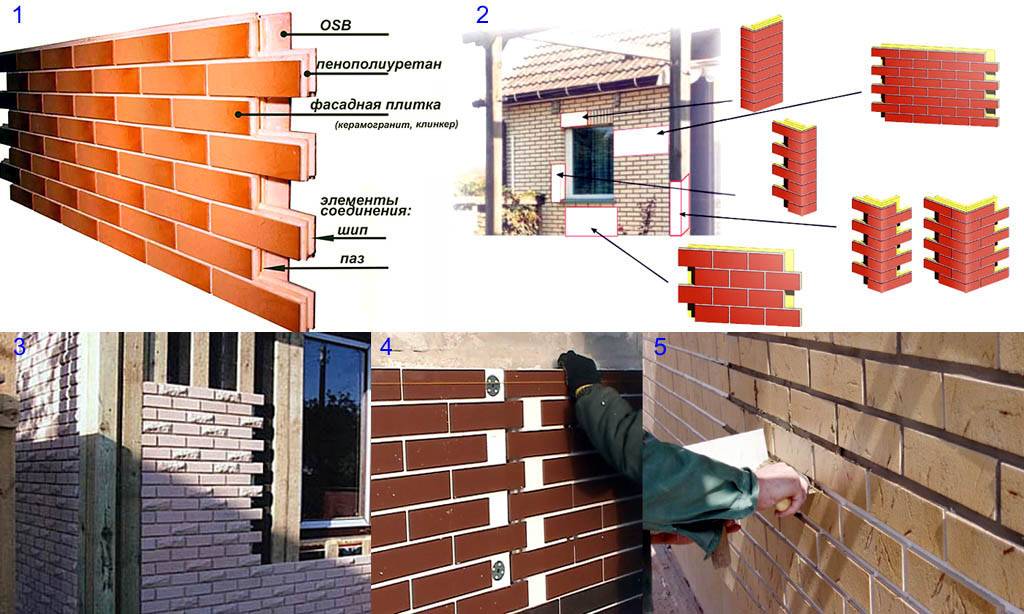 1

OSB

пенополиуретан

фасадная плитка

(керамогранит, клинкер)

элементы соединения:

шип

паз

2

3

4

5