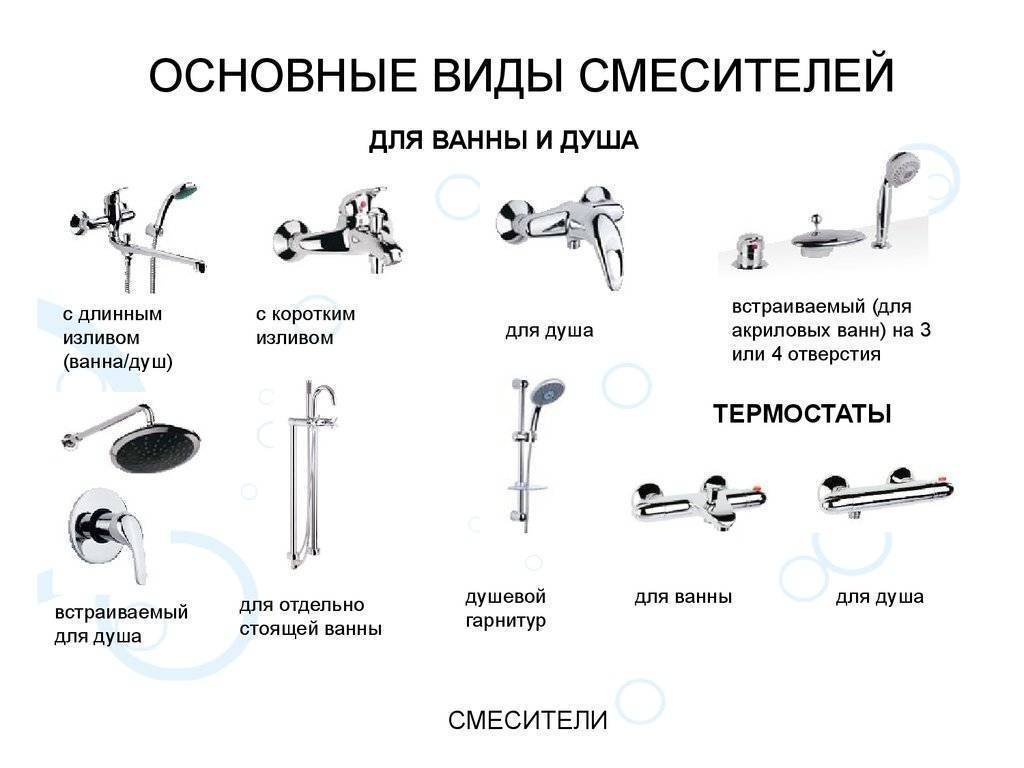 ОСНОВНЫЕ ВИДЫ СМЕСИТЕЛЕЙ

ДЛЯ ВАННЫ И ДУША

с длинным изливом (ванна/душ)

с коротким изливом

для душа

встраиваемый (для акриловых ванн) на 3 или 4 отверстия

ТЕРМОСТАТЫ

встраиваемый для душа

для отдельно стоящей ванны

душевой гарнитур

для ванны

для душа

СМЕСИТЕЛИ