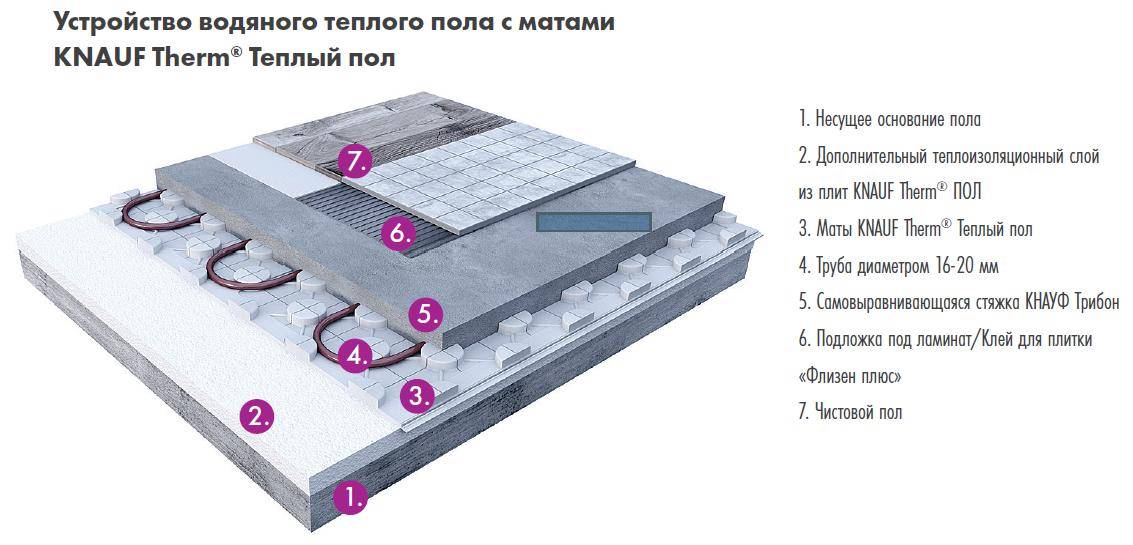 Устройство водяного теплого пола с матами KNAUF Therm® Теплый пол

7.

6.

5.

4.

3.

2.

1.

1. Несущее основание пола

2. Дополнительный теплоизоляционный слой из плит KNAUF Therm® ПОЛ

3. Маты KNAUF Therm® Теплый пол

4. Труба диаметром 16-20 мм

5. Самовыравнивающаяся стяжка КНАУФ Трибон

6. Подложка под ламинат/Клей для плитки «Флизен плюс»

7. Чистовой пол